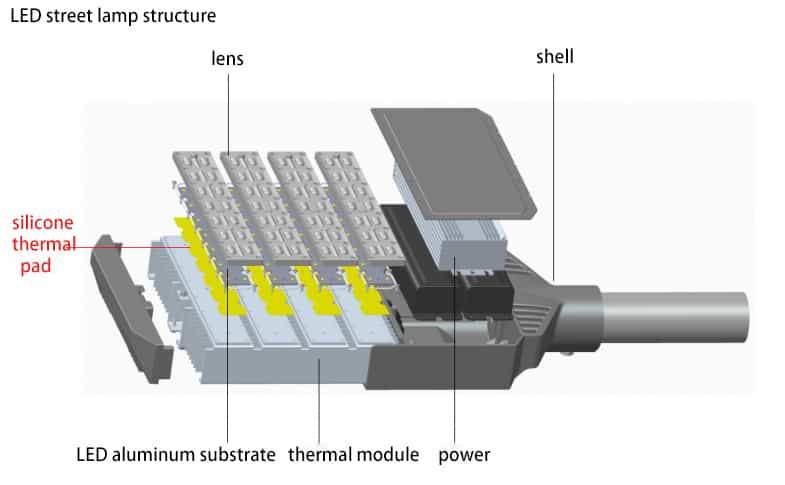 LED street lamp structure

lens

shell

silicone thermal pad

LED aluminum substrate

thermal module

power